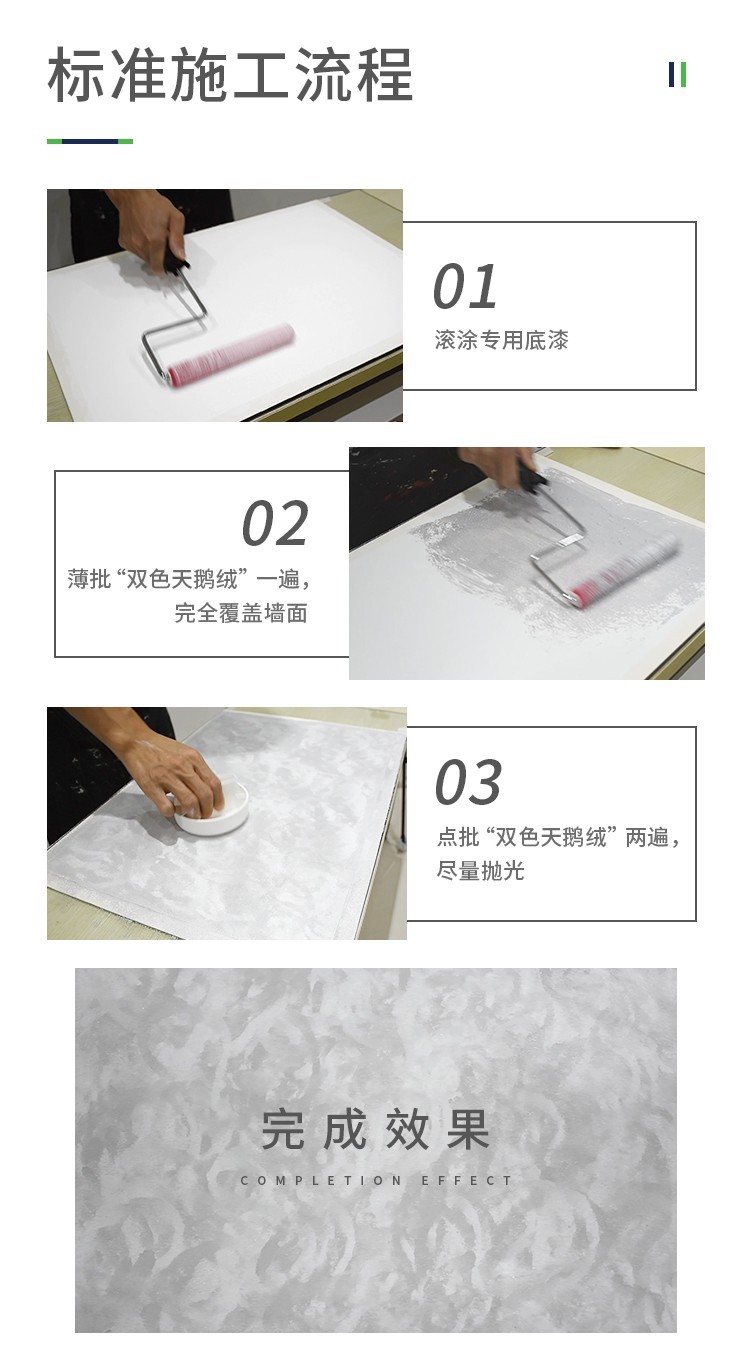 标准施工流程

01
滚涂专用底漆

02
薄批“双色天鹅绒”一遍，完全覆盖墙面

03
点批“双色天鹅绒”两遍，尽量抛光

完成效果
COMPLETION EFFECT